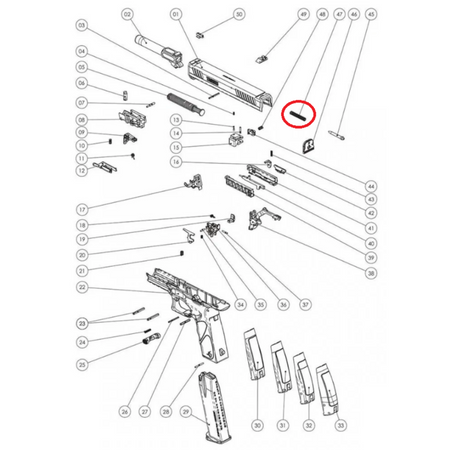 02
01
50
49
48
47
46
45
03
04
05
06
07
08
09
10
11
12
13
14
15
16
44
43
42
41
40
39
38
17
18
19
20
21
22
34
35
36
37
23
24
25
26
27
28
29
30
31
32
33